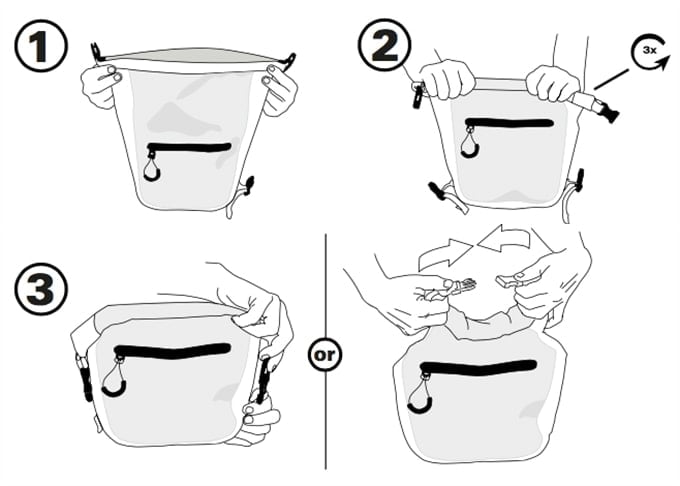 1

2

3x

3

or